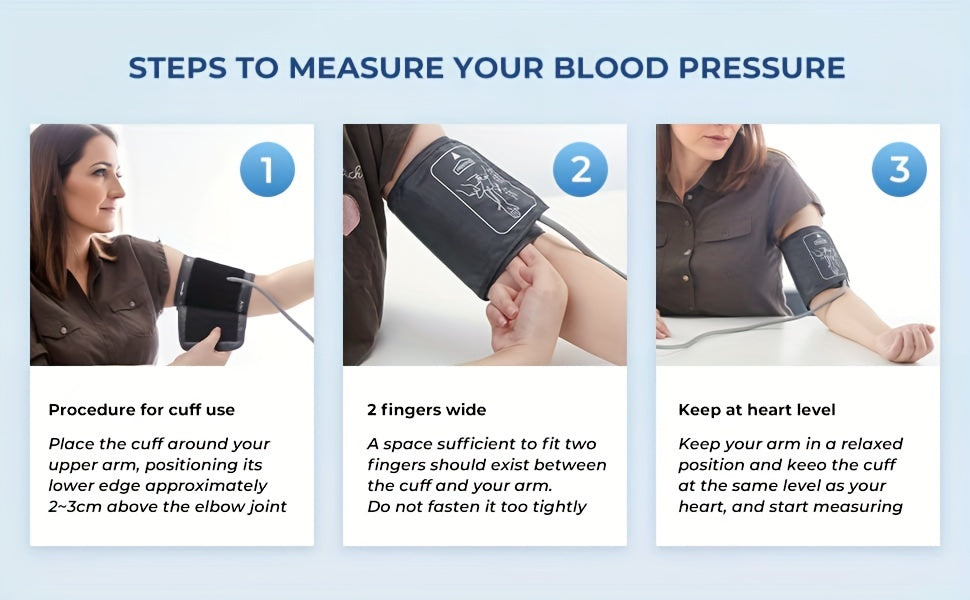 STEPS TO MEASURE YOUR BLOOD PRESSURE

1

Procedure for cuff use

Place the cuff around your upper arm, positioning its lower edge approximately 2~3cm above the elbow joint

2

2 fingers wide

A space sufficient to fit two fingers should exist between the cuff and your arm.
Do not fasten it too tightly

3

Keep at heart level

Keep your arm in a relaxed position and keeo the cuff at the same level as your heart, and start measuring