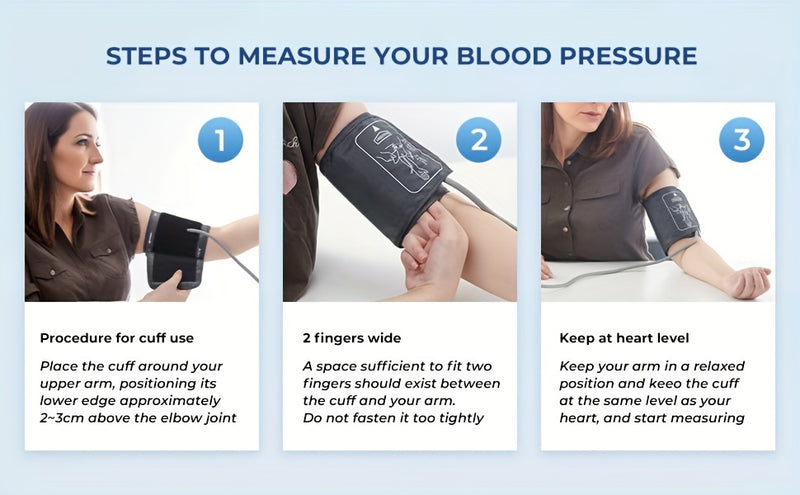 STEPS TO MEASURE YOUR BLOOD PRESSURE

1

Procedure for cuff use

Place the cuff around your upper arm, positioning its lower edge approximately 2~3cm above the elbow joint

2

2 fingers wide

A space sufficient to fit two fingers should exist between the cuff and your arm.
Do not fasten it too tightly

3

Keep at heart level

Keep your arm in a relaxed position and keeo the cuff at the same level as your heart, and start measuring