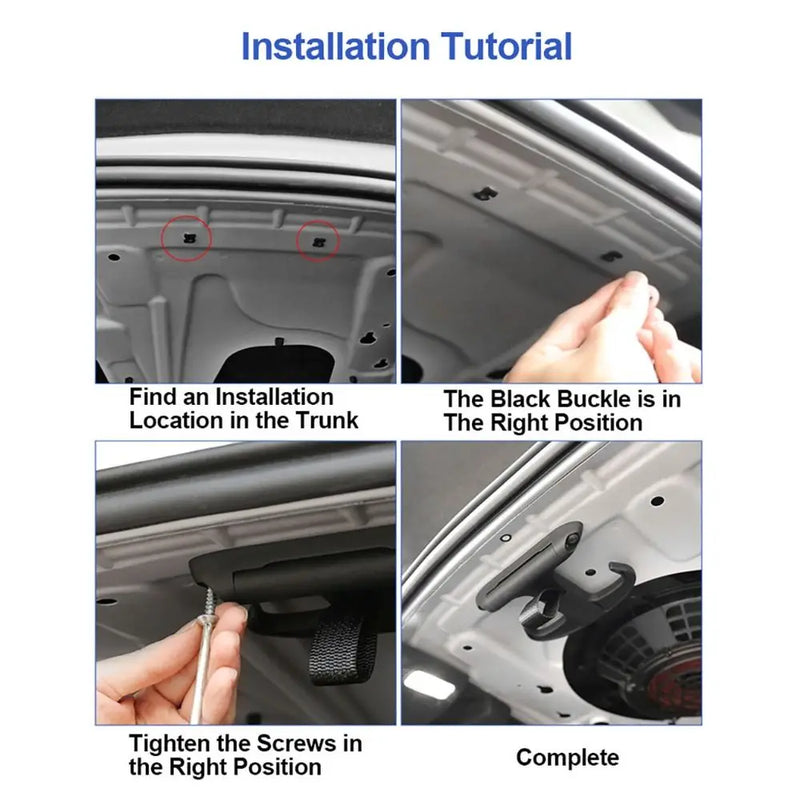 Installation Tutorial

Find an Installation Location in the Trunk

The Black Buckle is in The Right Position

Tighten the Screws in the Right Position

Complete