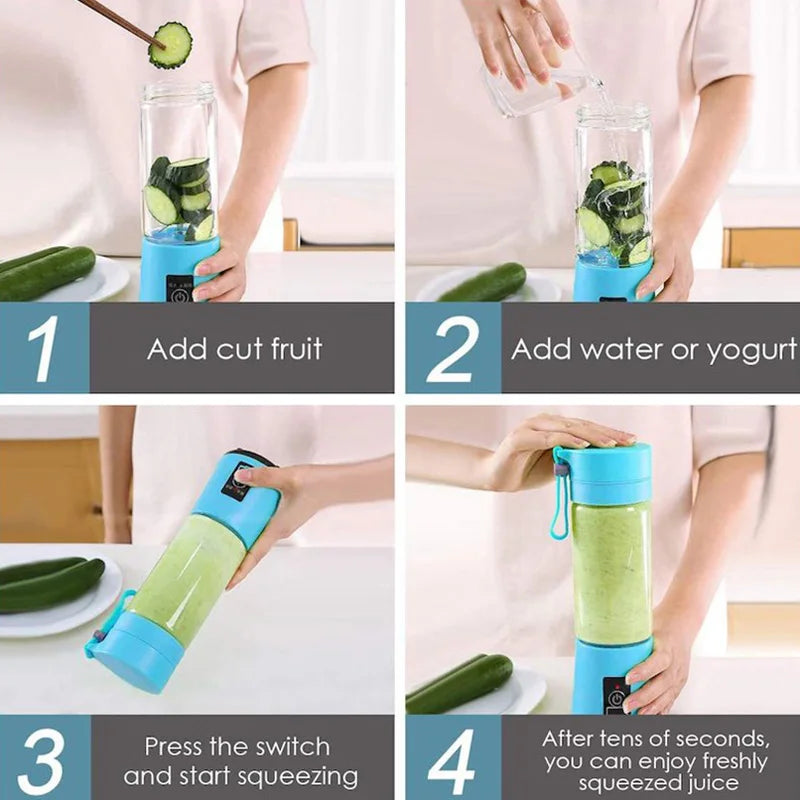 1 Add cut fruit

2 Add water or yogurt

3 Press the switch and start squeezing

4 After tens of seconds, you can enjoy freshly squeezed juice