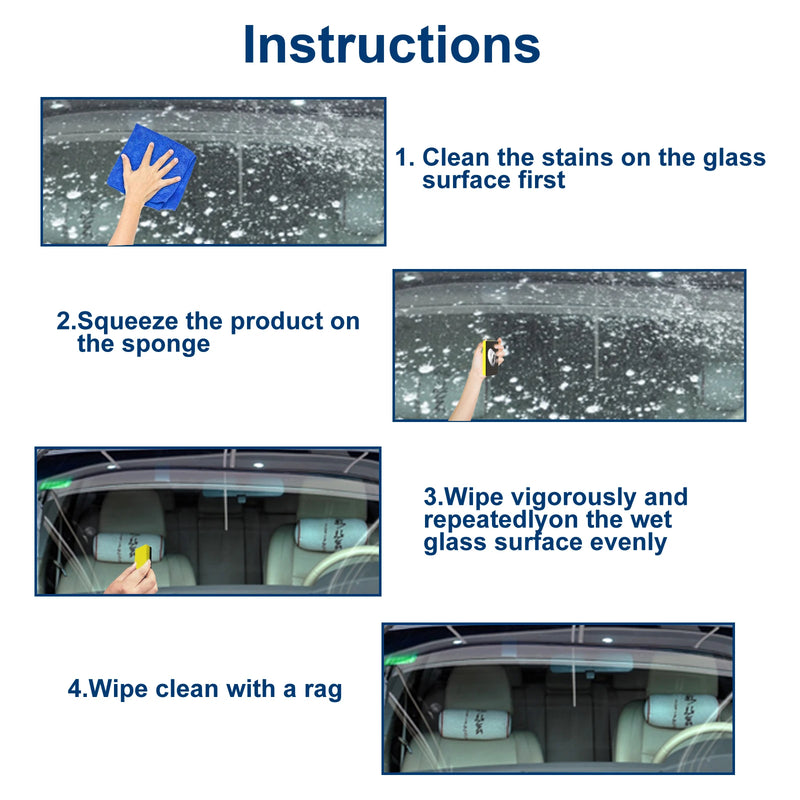 Instructions

1. Clean the stains on the glass surface first

2.Squeeze the product on the sponge

3.Wipe vigorously and repeatedlyon the wet glass surface evenly

4.Wipe clean with a rag