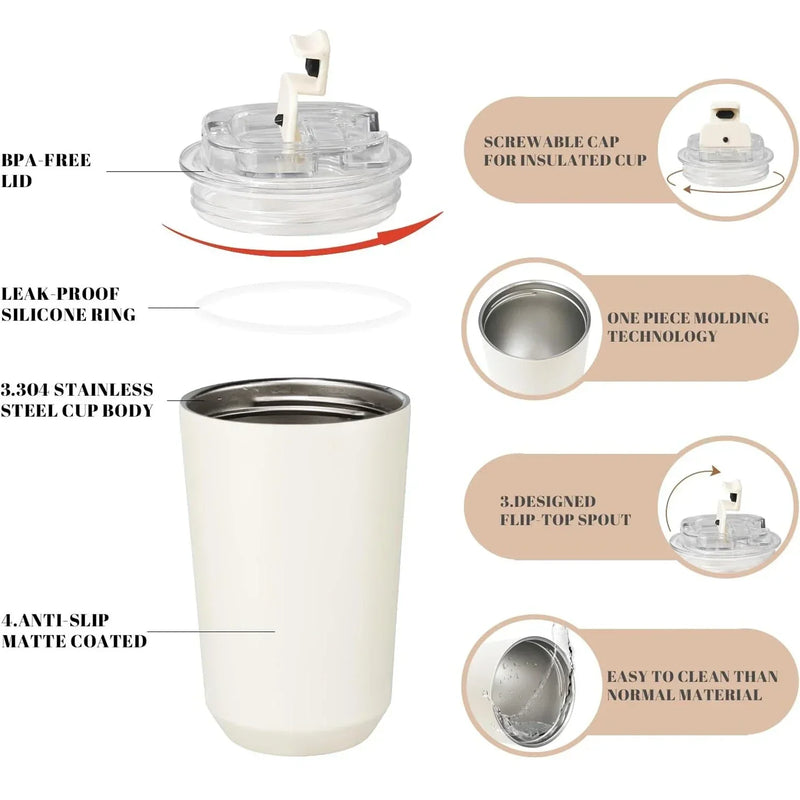 BPA-FREE LID

LEAK-PROOF SILICONE RING

3.304 STAINLESS STEEL CUP BODY

4.ANTI-SLIP MATTE COATED

SCREWABLE CAP FOR INSULATED CUP

ONE PIECE MOLDING TECHNOLOGY

3.DESIGNED FLIP-TOP SPOUT

EASY TO CLEAN THAN NORMAL MATERIAL