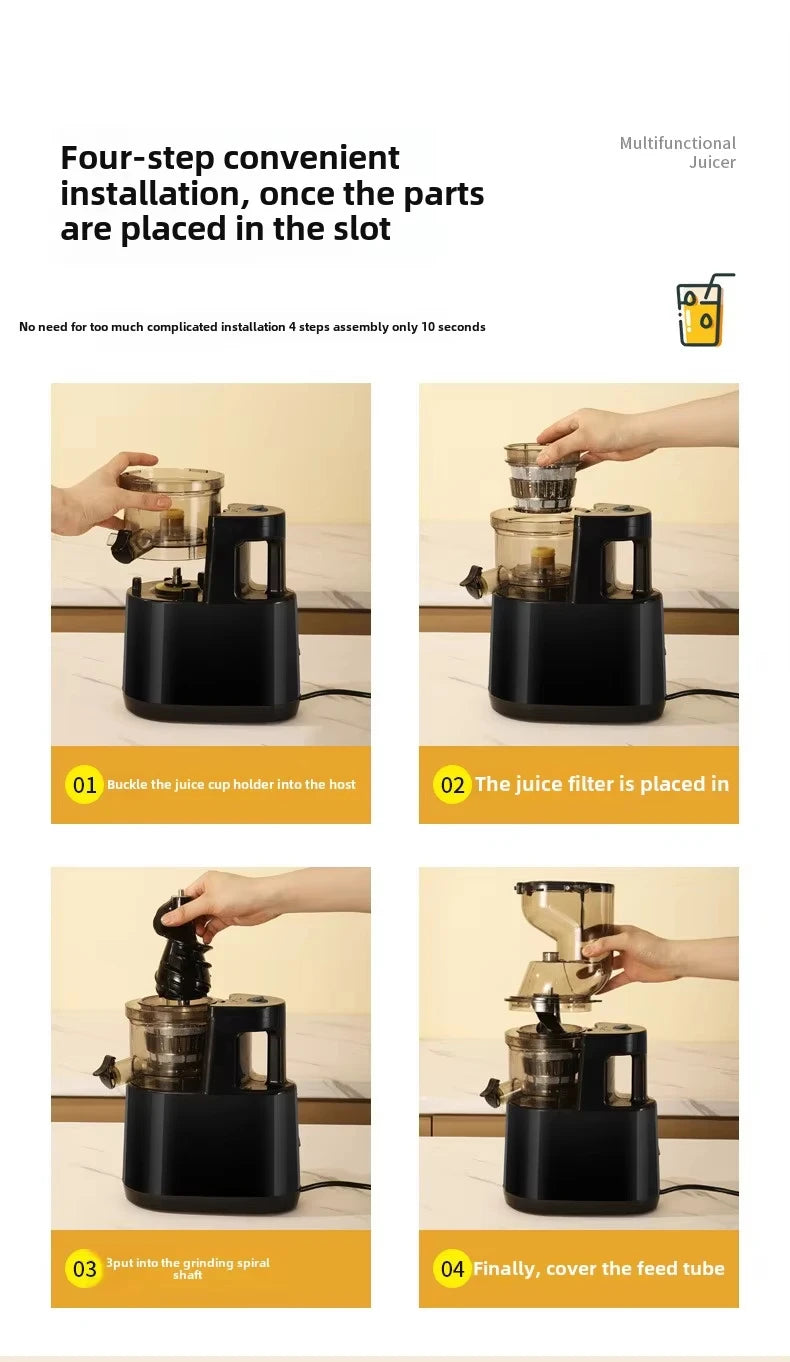 Four-step convenient installation, once the parts are placed in the slot

Multifunctional Juicer

No need for too much complicated installation 4 steps assembly only 10 seconds

01 Buckle the juice cup holder into the host

02 The juice filter is placed in

03 3put into the grinding spiral shaft

04 Finally, cover the feed tube