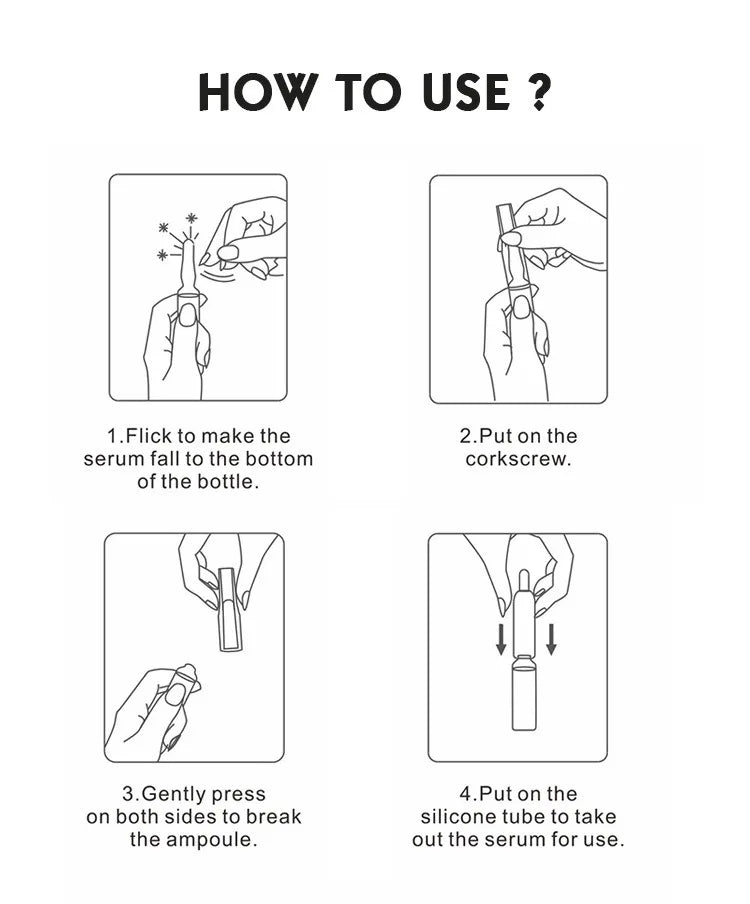 HOW TO USE ?

1.Flick to make the serum fall to the bottom of the bottle.

2.Put on the corkscrew.

3.Gently press on both sides to break the ampoule.

4.Put on the silicone tube to take out the serum for use.