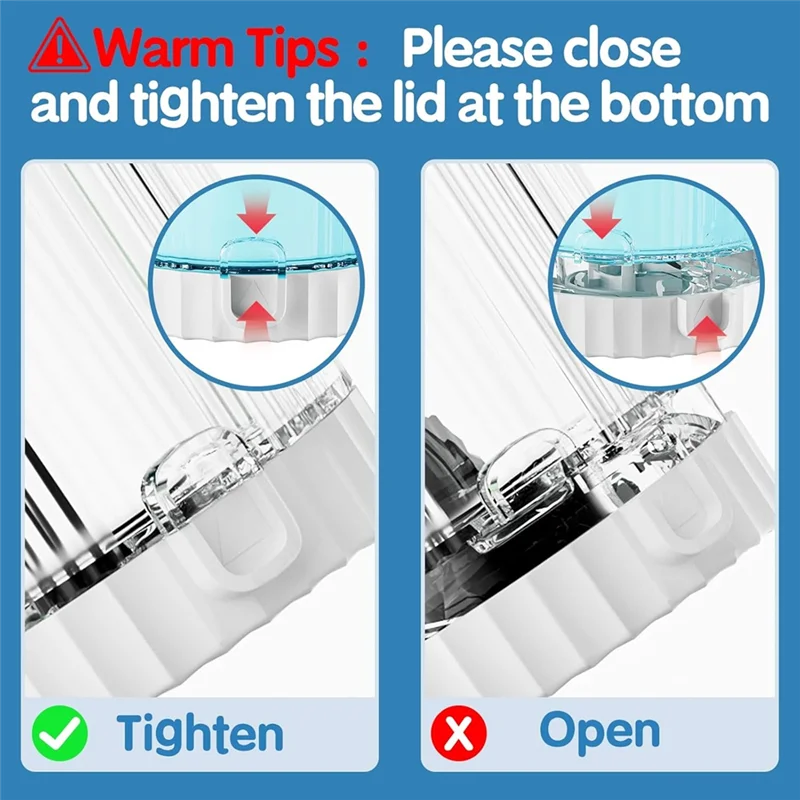 Warm Tips : Please close and tighten the lid at the bottom

Tighten

Open