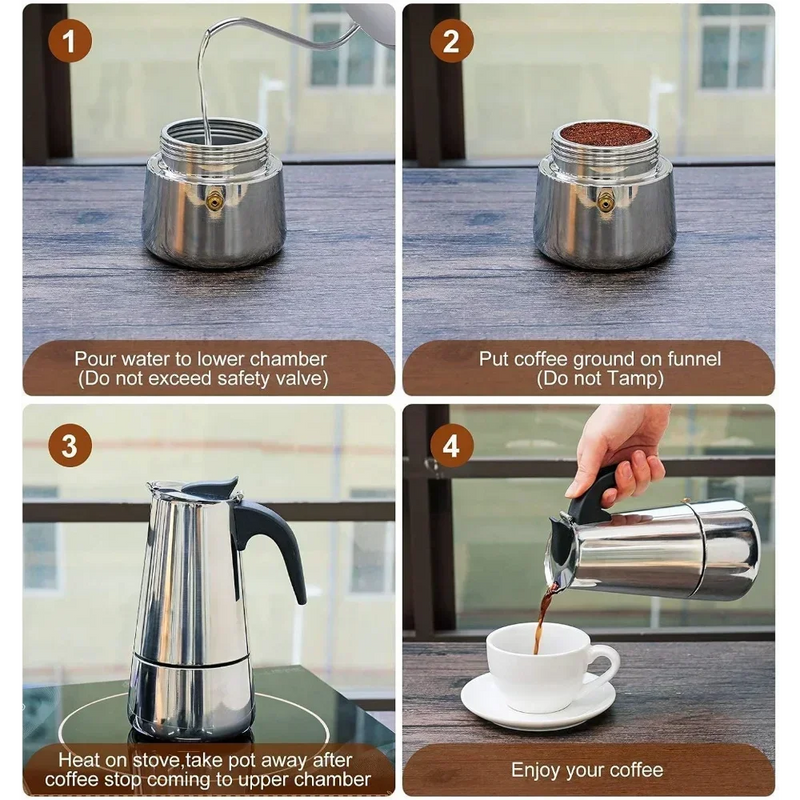 1

Pour water to lower chamber
(Do not exceed safety valve)

2

Put coffee ground on funnel
(Do not Tamp)

3

Heat on stove,take pot away after coffee stop coming to upper chamber

4

Enjoy your coffee