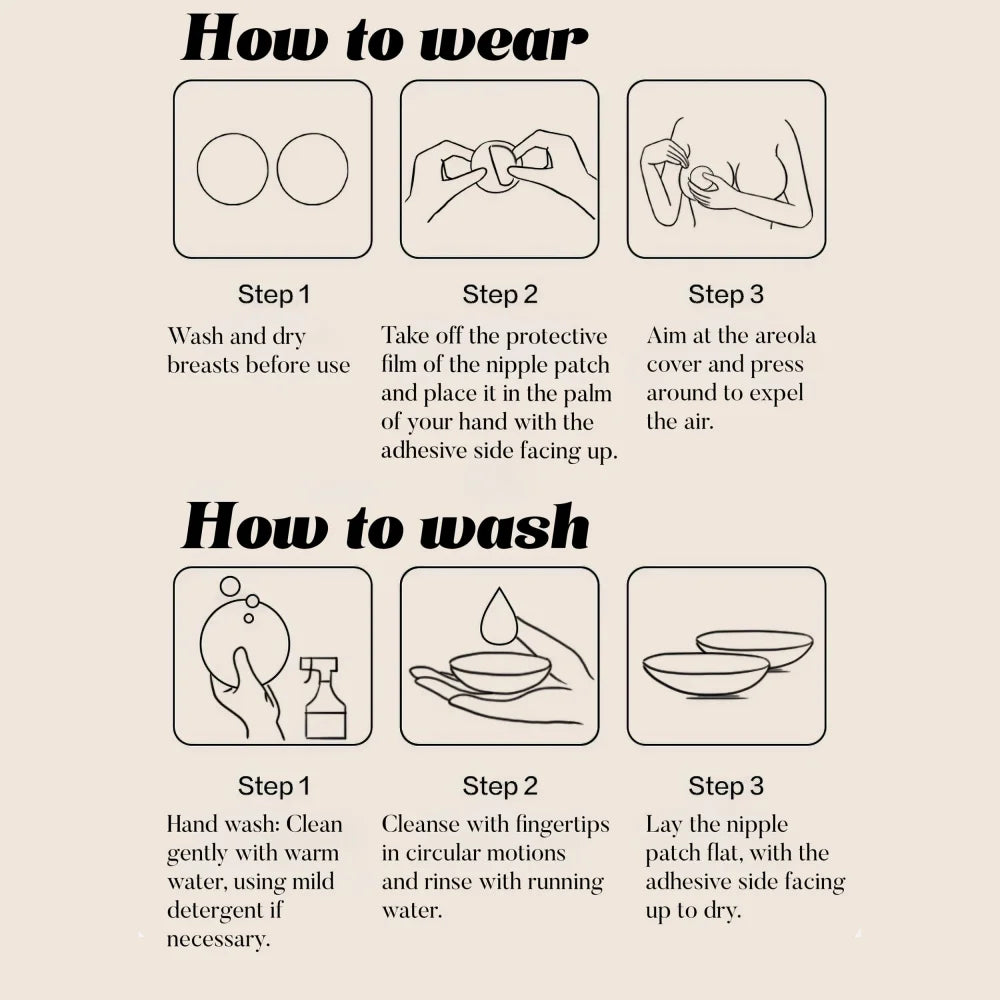 How to wear

Step 1
Wash and dry breasts before use

Step 2
Take off the protective film of the nipple patch and place it in the palm of your hand with the adhesive side facing up.

Step 3
Aim at the areola cover and press around to expel the air.

How to wash

Step 1
Hand wash: Clean gently with warm water, using mild detergent if necessary.

Step 2
Cleanse with fingertips in circular motions and rinse with running water.

Step 3
Lay the nipple patch flat, with the adhesive side facing up to dry.