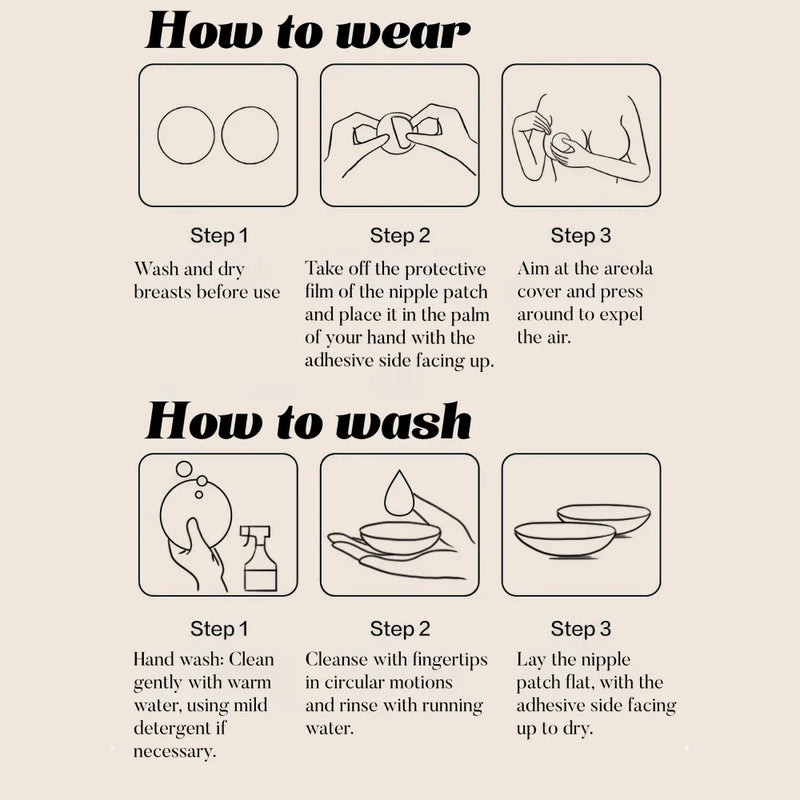 How to wear

Step 1
Wash and dry breasts before use

Step 2
Take off the protective film of the nipple patch and place it in the palm of your hand with the adhesive side facing up.

Step 3
Aim at the areola cover and press around to expel the air.

How to wash

Step 1
Hand wash: Clean gently with warm water, using mild detergent if necessary.

Step 2
Cleanse with fingertips in circular motions and rinse with running water.

Step 3
Lay the nipple patch flat, with the adhesive side facing up to dry.