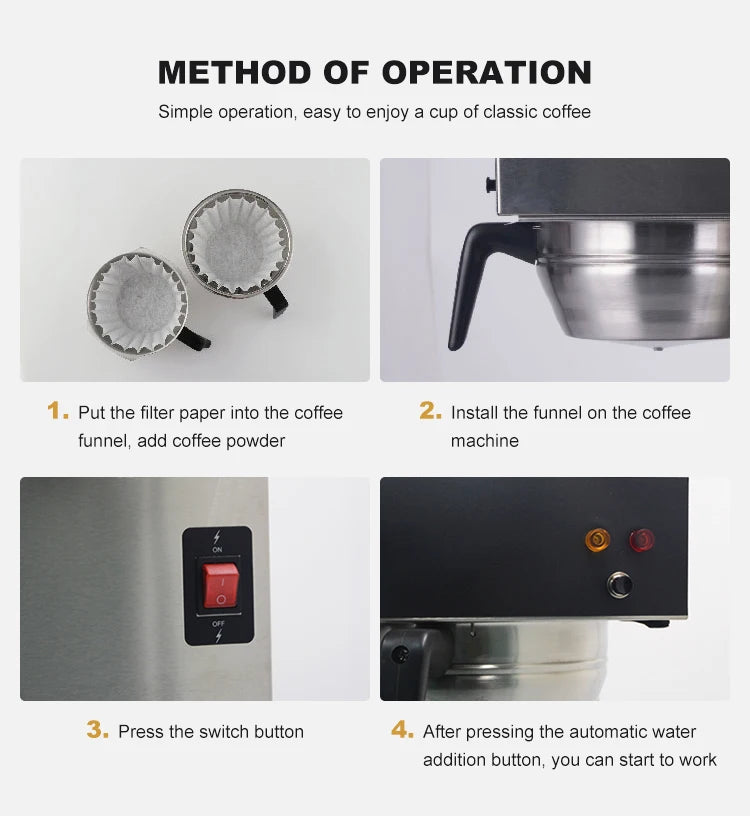 METHOD OF OPERATION

Simple operation, easy to enjoy a cup of classic coffee

1. Put the filter paper into the coffee funnel, add coffee powder

2. Install the funnel on the coffee machine

ON
I
O
OFF

3. Press the switch button

4. After pressing the automatic water addition button, you can start to work