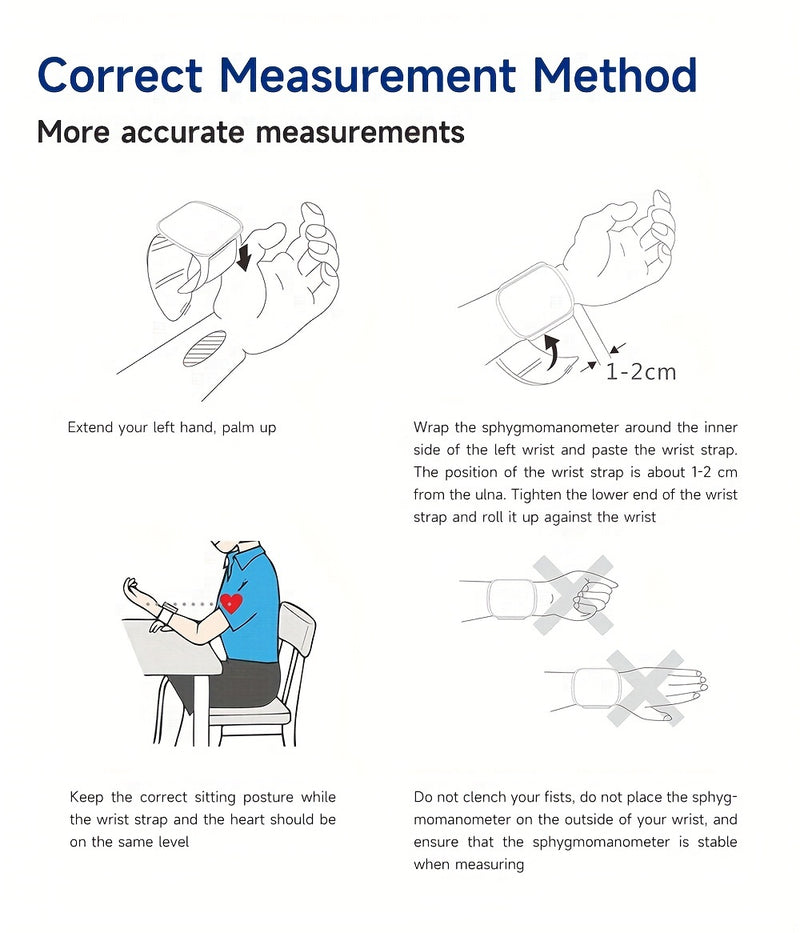 Correct Measurement Method

More accurate measurements

1-2cm

Extend your left hand, palm up

Wrap the sphygmomanometer around the inner side of the left wrist and paste the wrist strap. The position of the wrist strap is about 1-2 cm from the ulna. Tighten the lower end of the wrist strap and roll it up against the wrist

Keep the correct sitting posture while the wrist strap and the heart should be on the same level

Do not clench your fists, do not place the sphygmomanometer on the outside of your wrist, and ensure that the sphygmomanometer is stable when measuring